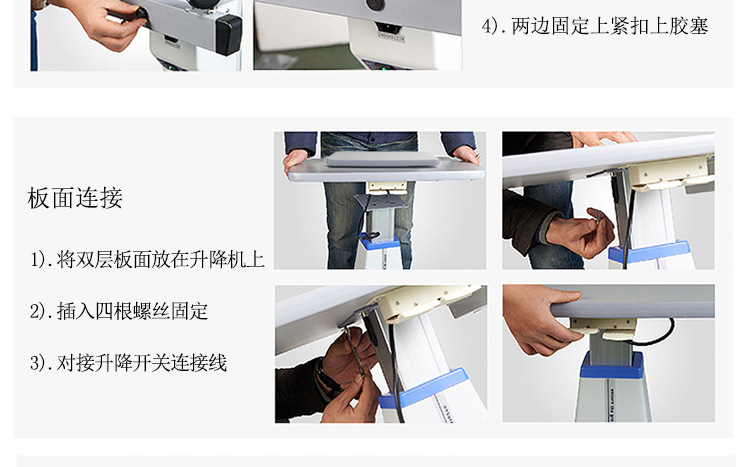 4). 两边固定上紧扣上胶塞

板面连接

1). 将双层板面放在升降机上

2). 插入四根螺丝固定

3). 对接升降开关连接线